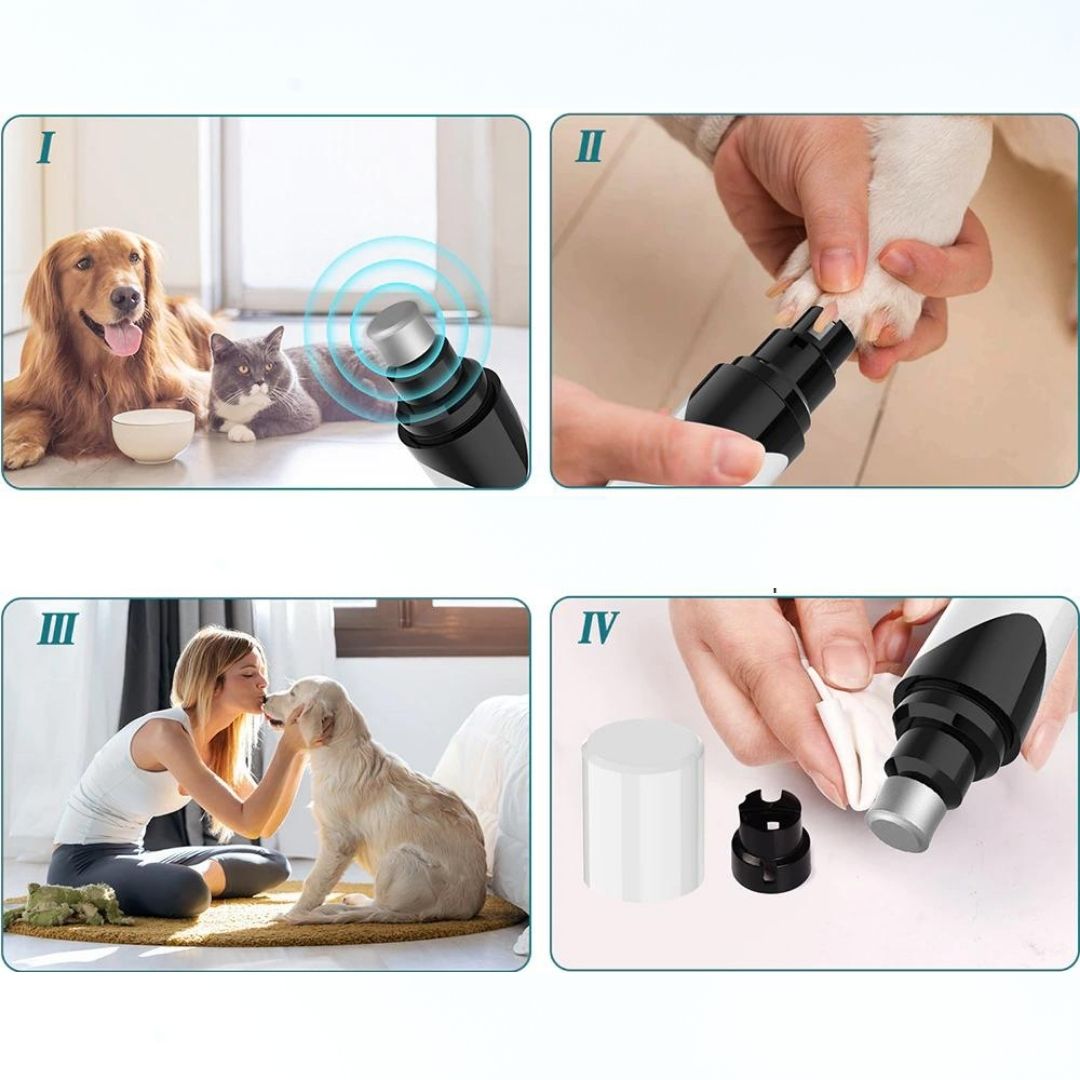 I

II

III

IV